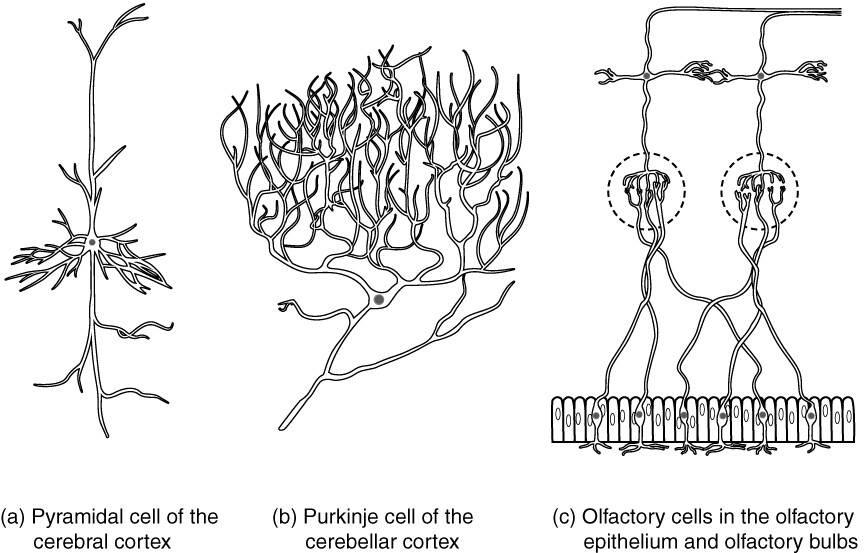 (a) Pyramidal cell of the cerebral cortex

(b) Purkinje cell of the cerebellar cortex

(c) Olfactory cells in the olfactory epithelium and olfactory bulbs